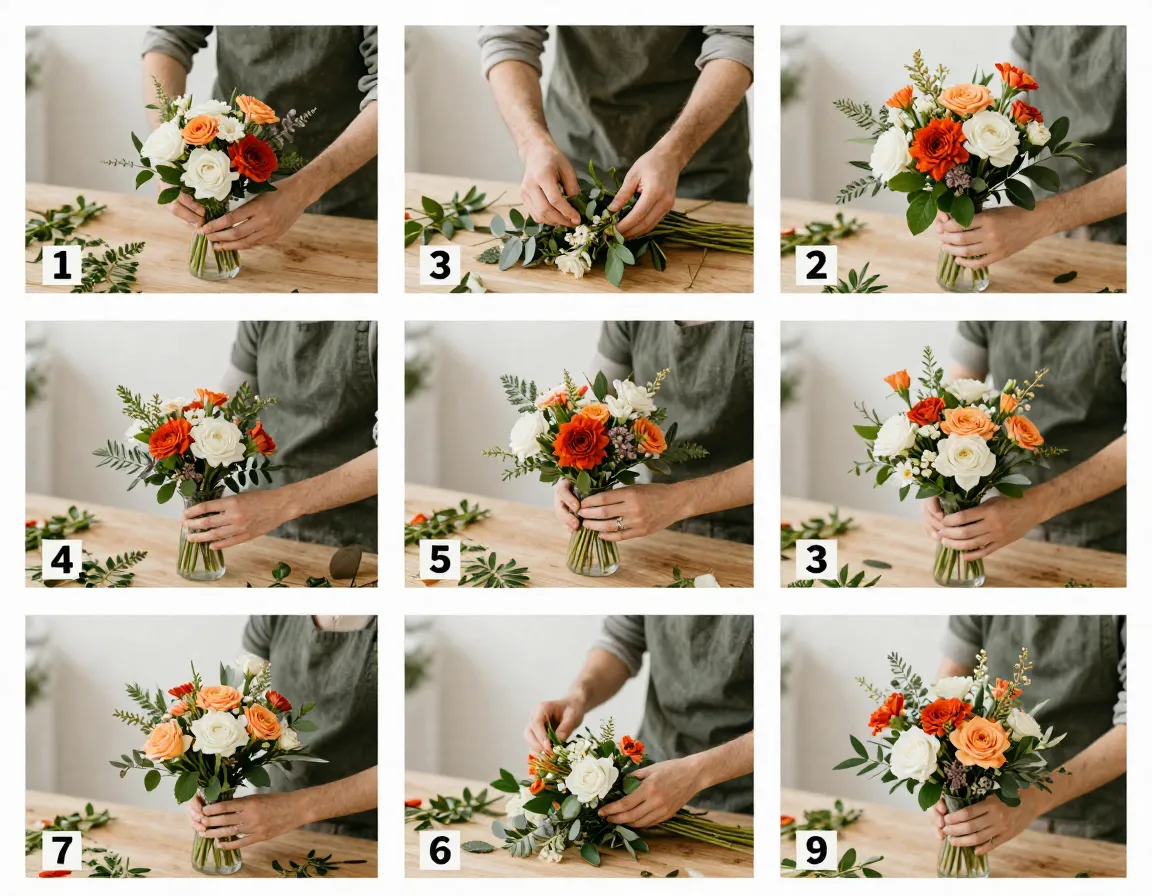 1
3
2
4
5
3
7
6
9